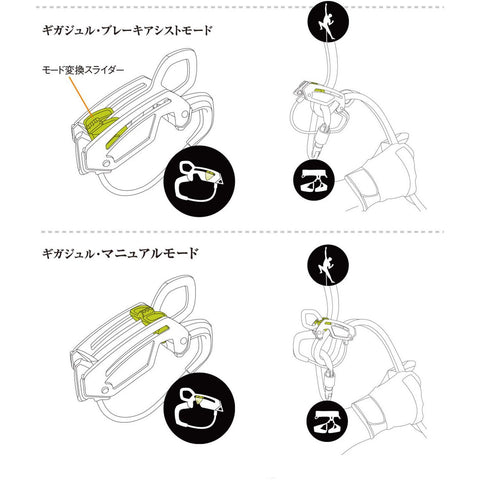 ギガジュル・ブレーキアシストモード

モード変換スライダー

ギガジュル・マニュアルモード